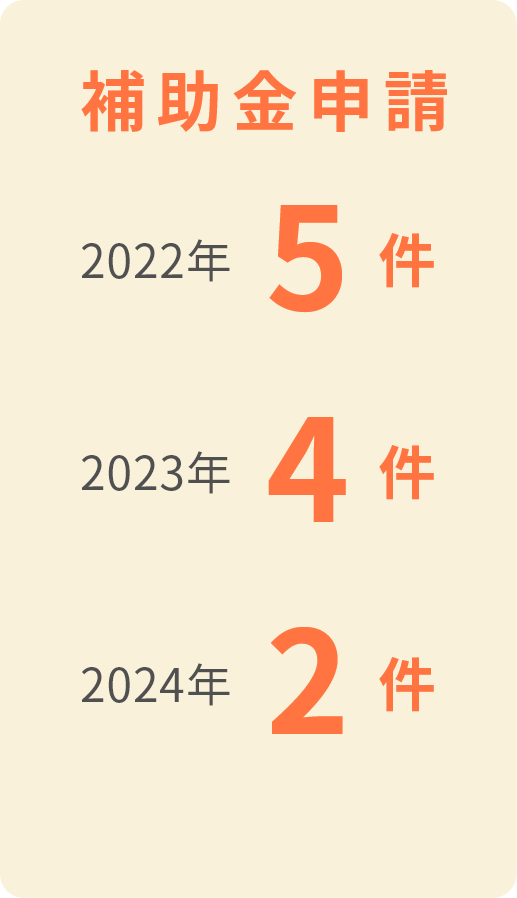 補助金申請

2022年 5 件

2023年 4 件

2024年 2 件