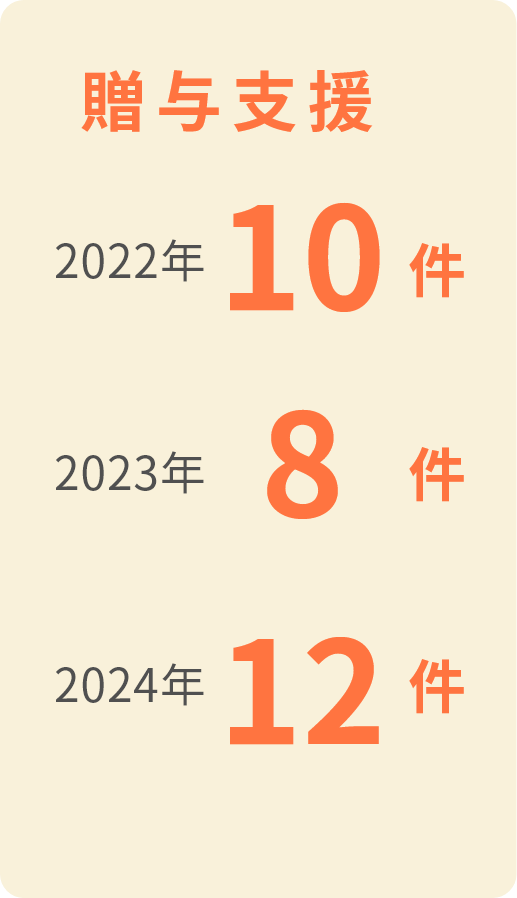 贈与支援

2022年 10 件

2023年 8 件

2024年 12 件