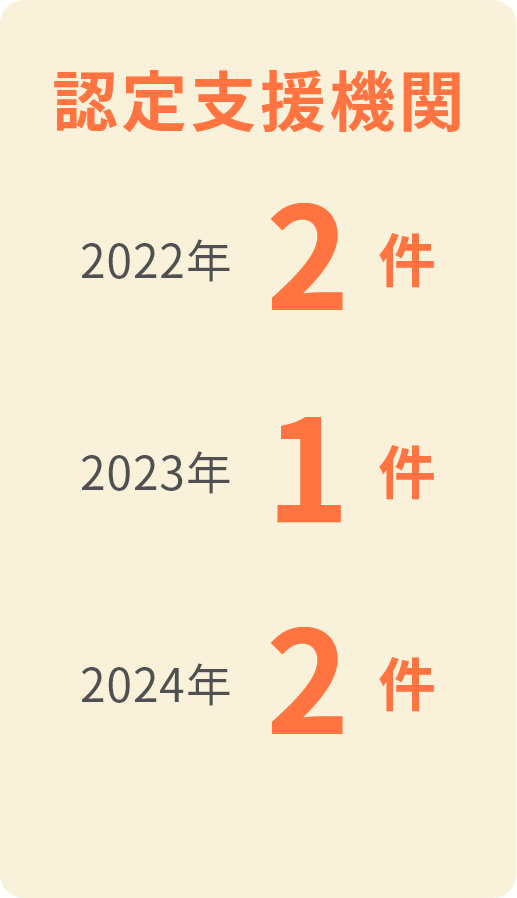 認定支援機関

2022年 2 件

2023年 1 件

2024年 2 件