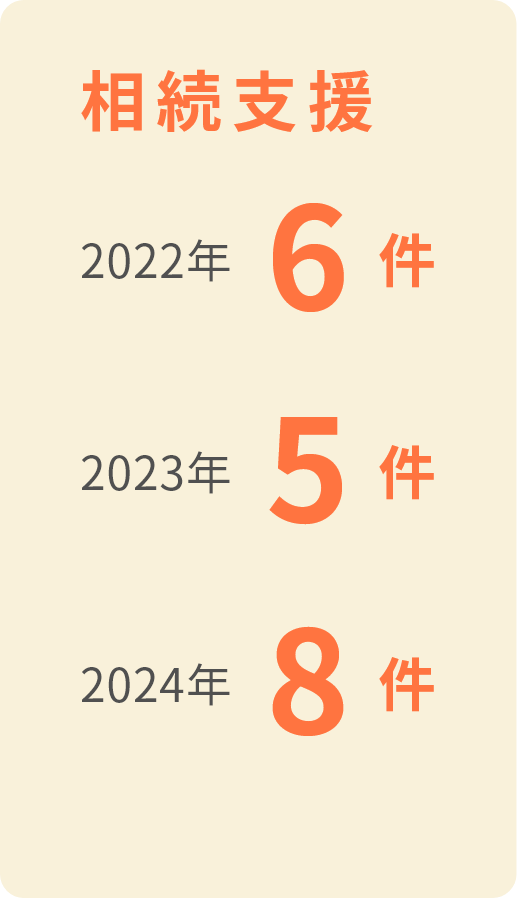 相続支援

2022年 6 件

2023年 5 件

2024年 8 件